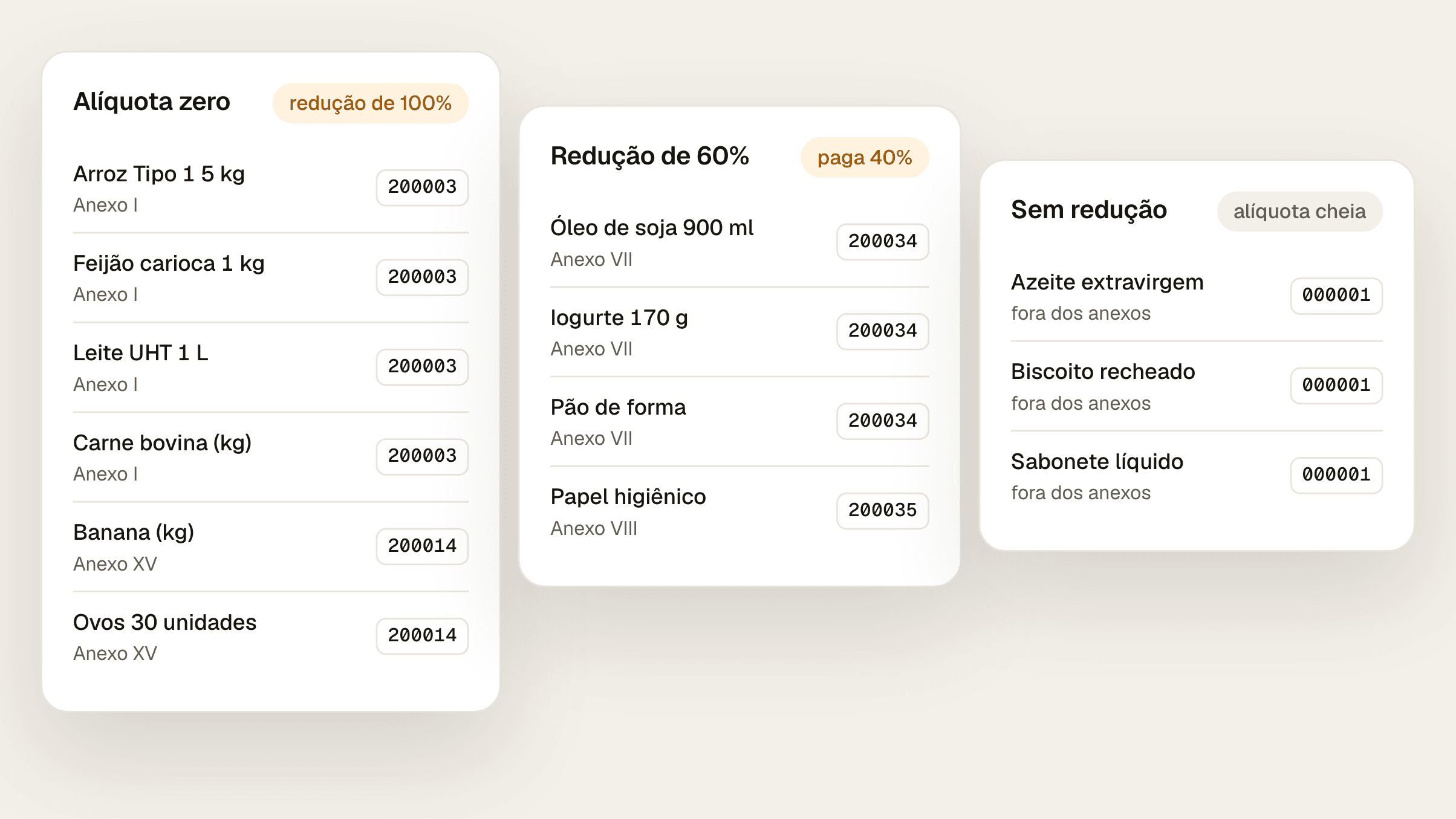 Alíquota zero
redução de 100%

Arroz Tipo 1 5 kg
Anexo I
200003

Feijão carioca 1 kg
Anexo I
200003

Leite UHT 1 L
Anexo I
200003

Carne bovina (kg)
Anexo I
200003

Banana (kg)
Anexo XV
200014

Ovos 30 unidades
Anexo XV
200014

Redução de 60%
paga 40%

Óleo de soja 900 ml
Anexo VII
200034

Iogurte 170 g
Anexo VII
200034

Pão de forma
Anexo VII
200034

Papel higiênico
Anexo VIII
200035

Sem redução
alíquota cheia

Azeite extravirgem
fora dos anexos
000001

Biscoito recheado
fora dos anexos
000001

Sabonete líquido
fora dos anexos
000001